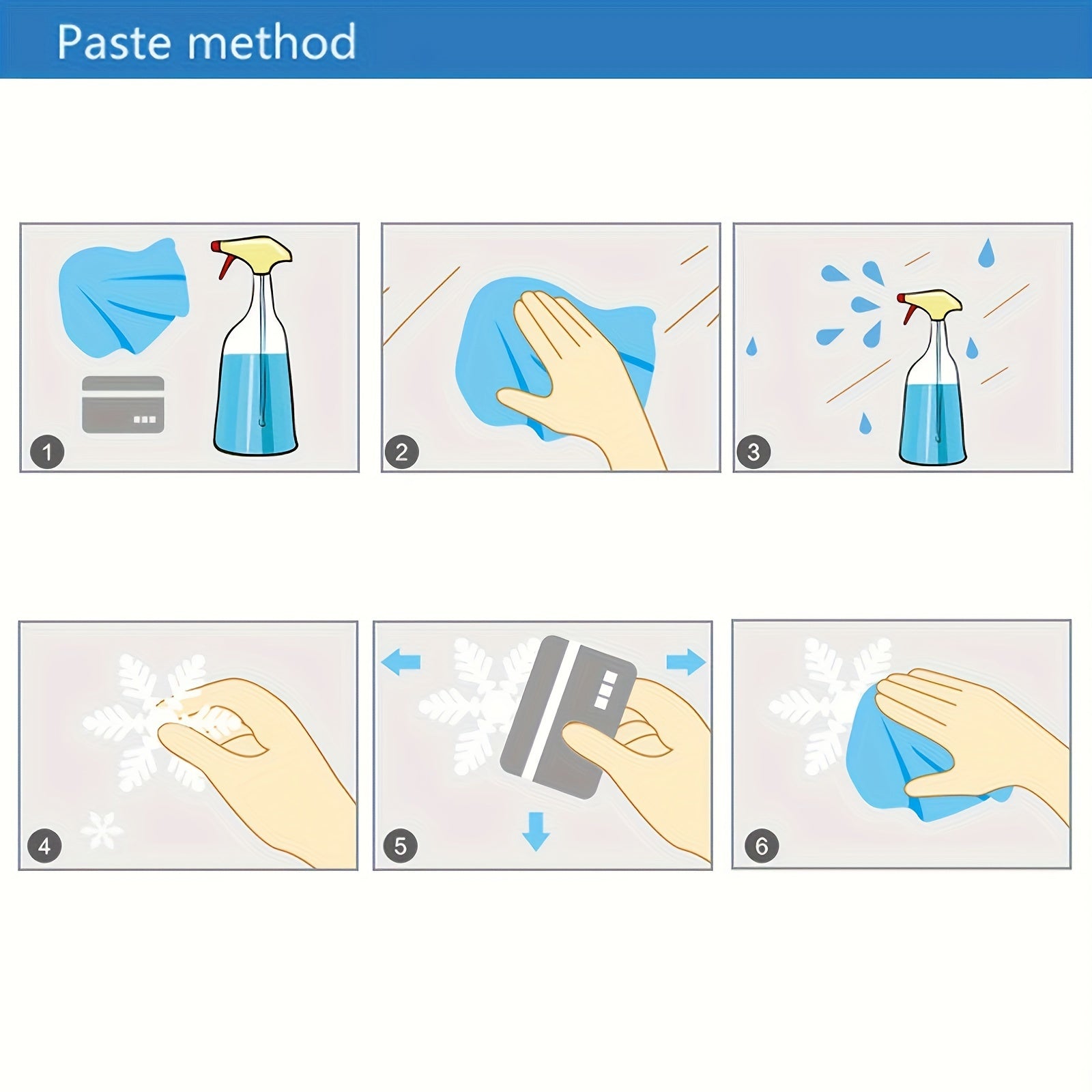 Paste method

1

2

3

4

5

6